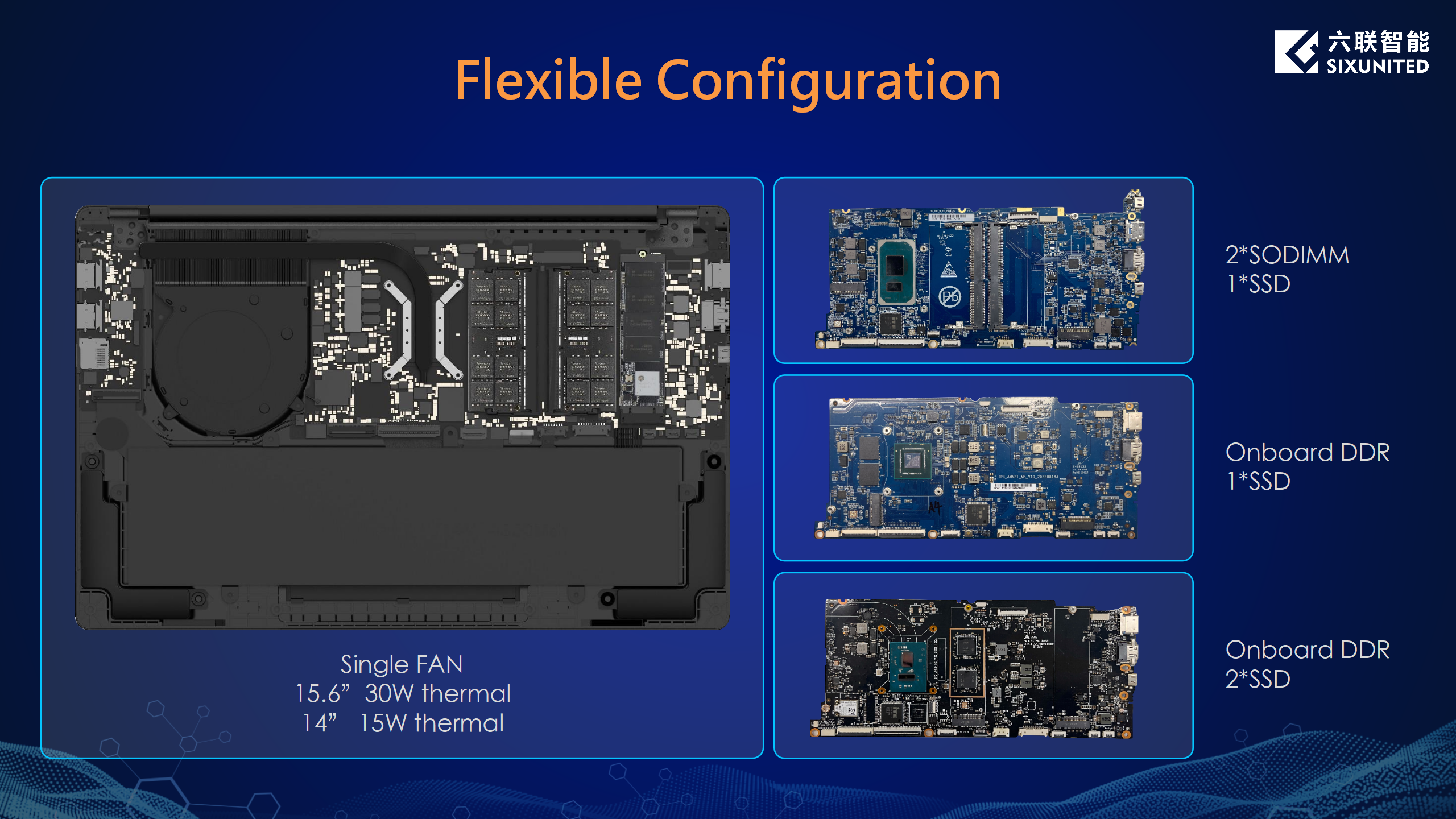 六联智能
SIXUNITED

Flexible Configuration

Single FAN
15.6”  30W thermal
14”   15W thermal

2*SODIMM
1*SSD

Onboard DDR
1*SSD

Onboard DDR
2*SSD